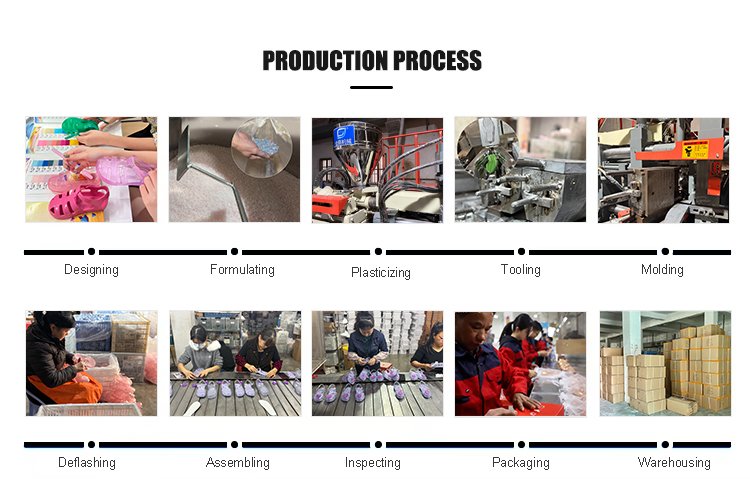 PRODUCTION PROCESS

Designing

Formulating

Plasticizing

Tooling

Molding

Deflashing

Assembling

Inspecting

Packaging

Warehousing